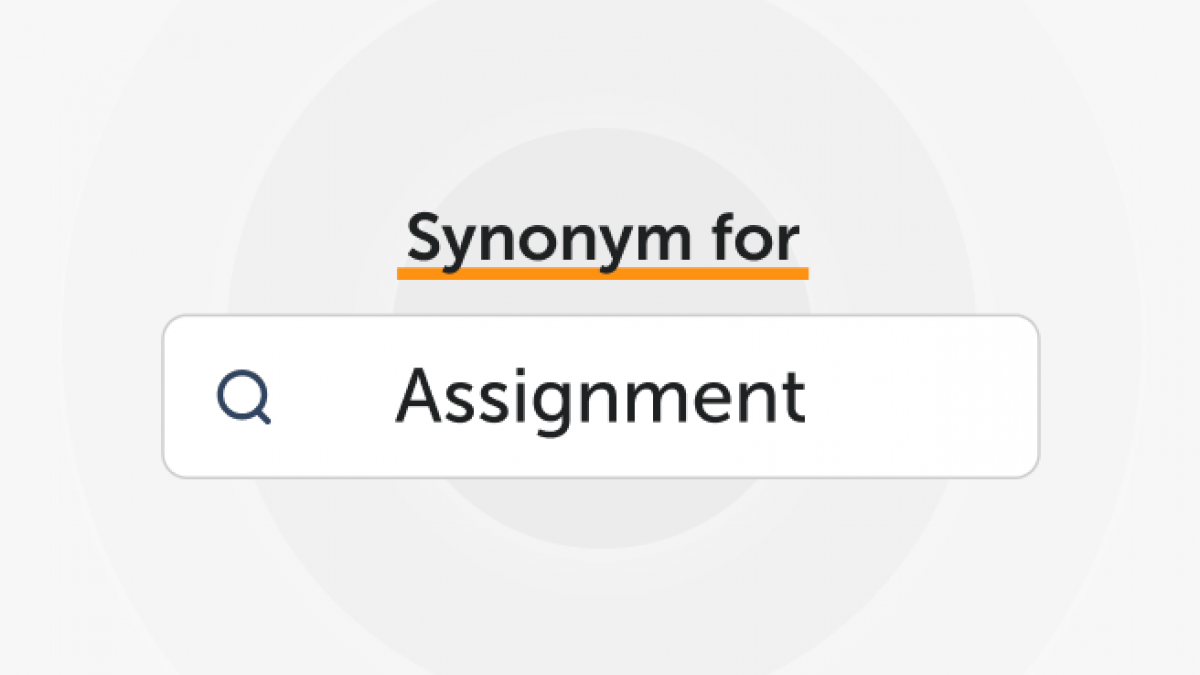 Synonym for

Assignment