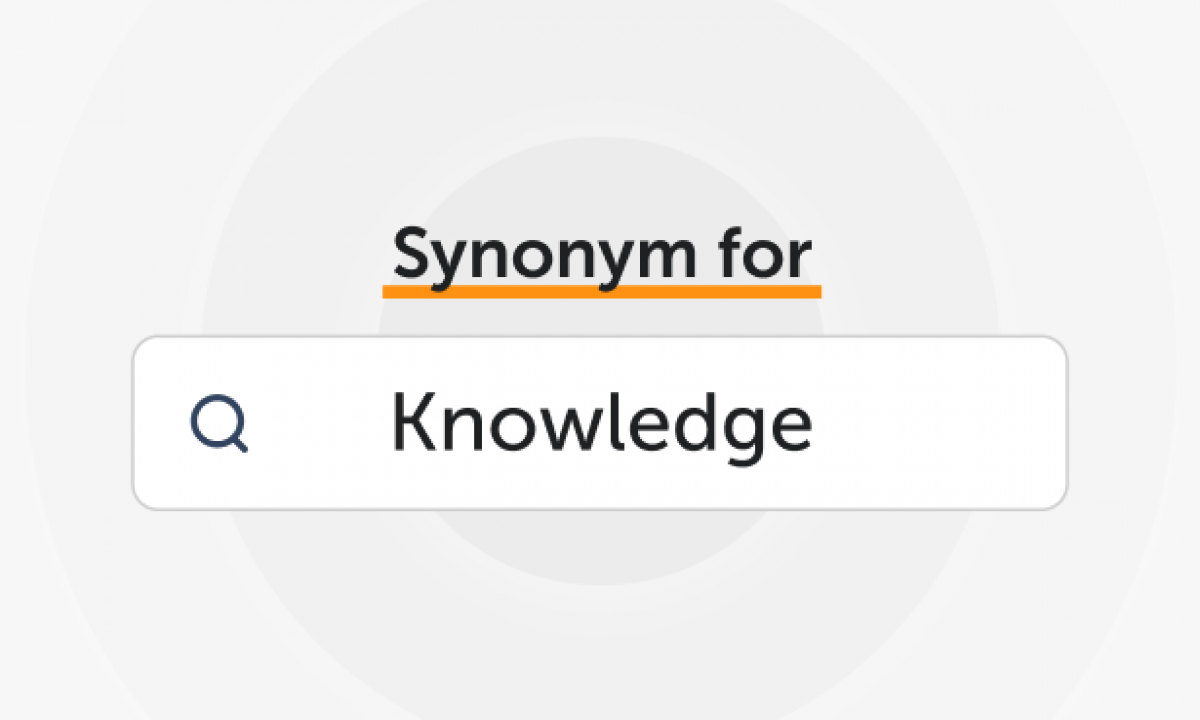 Synonym for

Knowledge