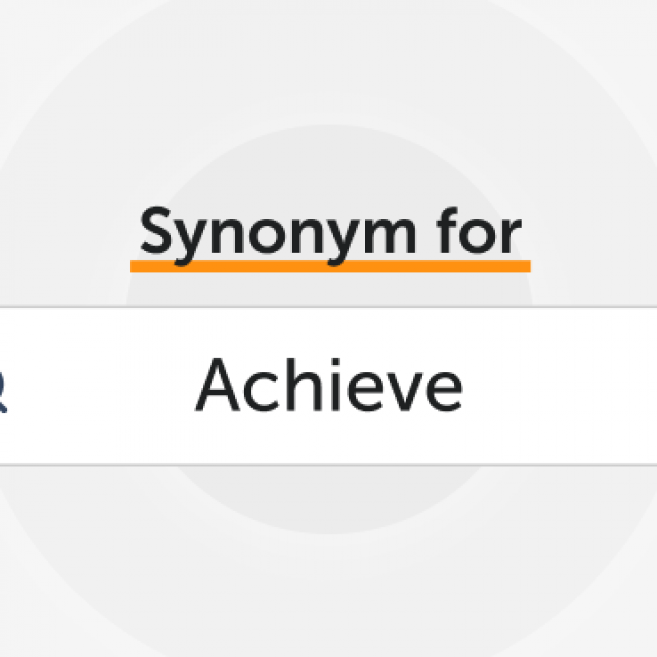 Synonym for

Achieve