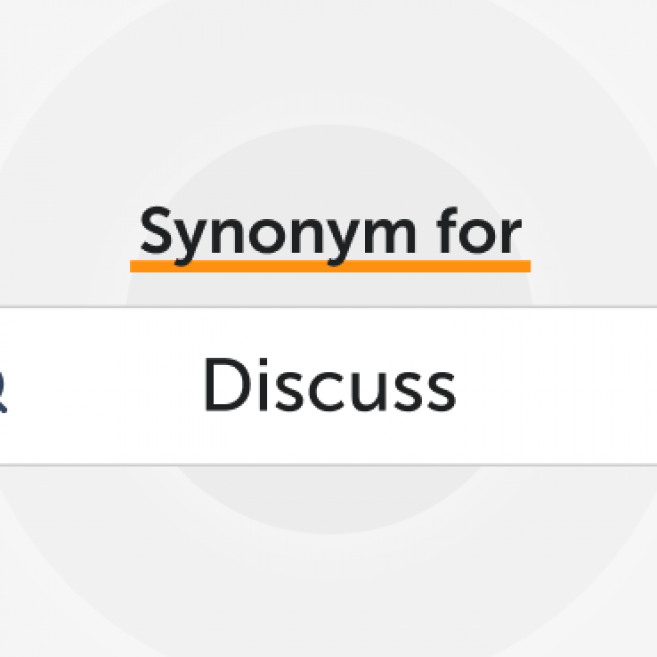 Synonym for

Discuss