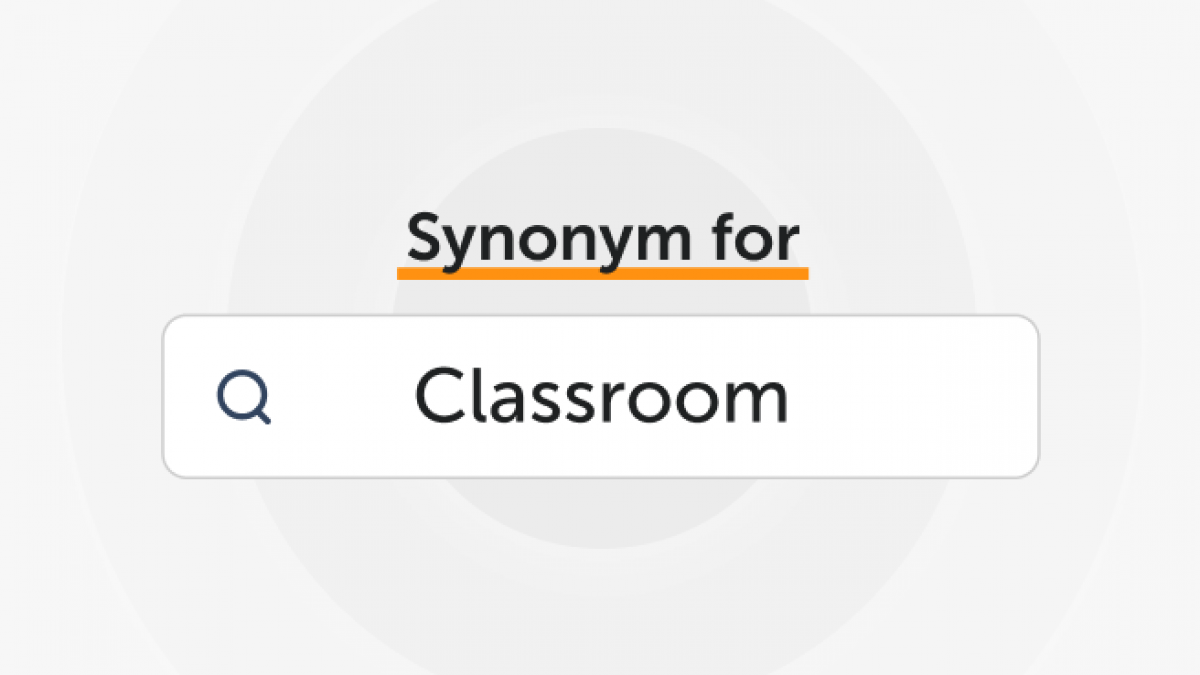 Synonym for

Classroom