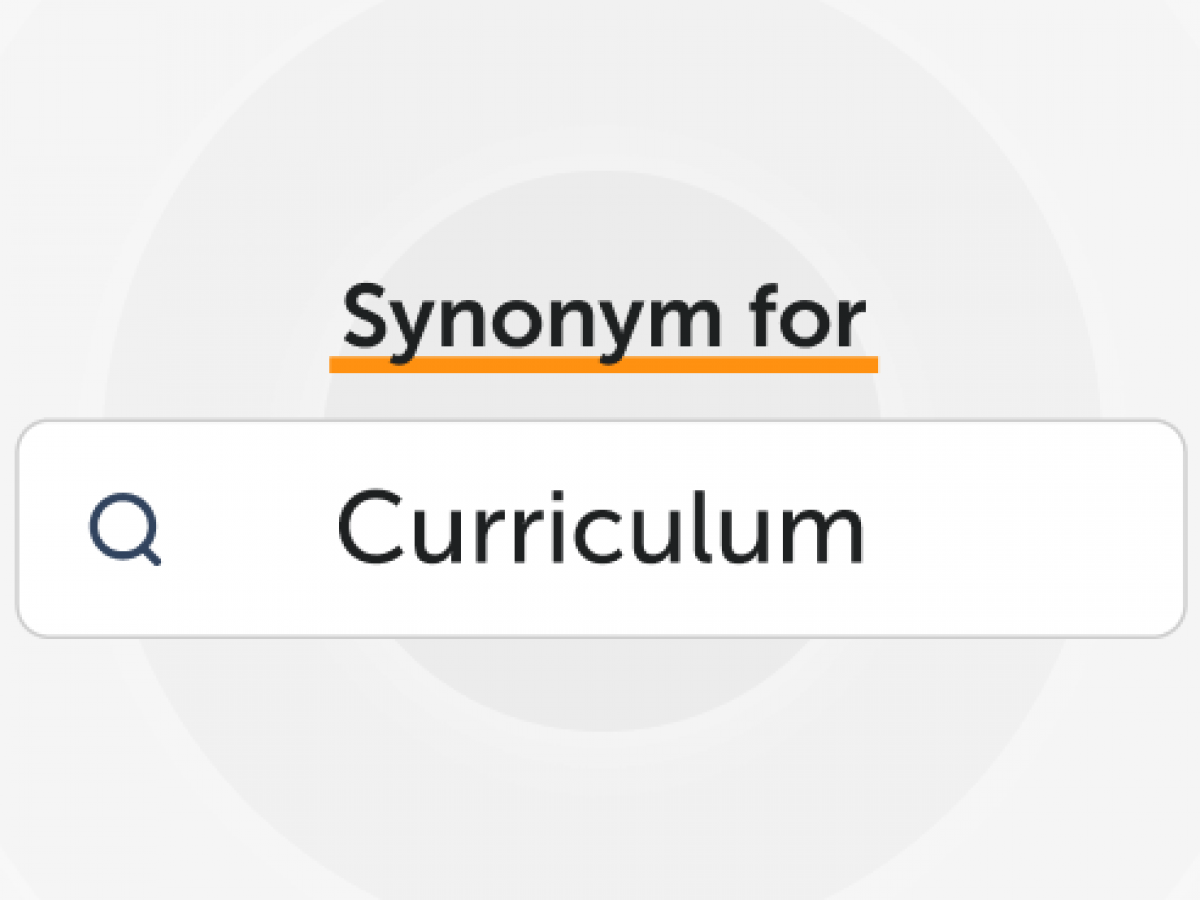 Synonym for

Curriculum